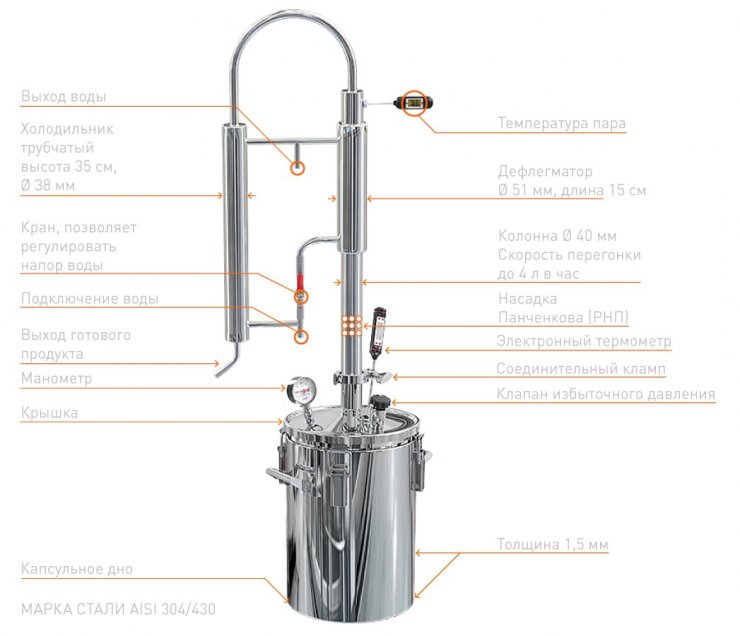 Выход воды

Холодильник трубчатый высота 35 см, Ø 38 мм

Кран, позволяет регулировать напор воды

Подключение воды

Выход готового продукта

Манометр

Крышка

Капсульное дно

МАРКА СТАЛИ AISI 304/430

Температура пара

Дефлегматор Ø 51 мм, длина 15 см

Колонна Ø 40 мм
Скорость перегонки до 4 л в час

Насадка Панченкова (РНП)

Электронный термометр

Соединительный кламп

Клапан избыточного давления

Толщина 1,5 мм